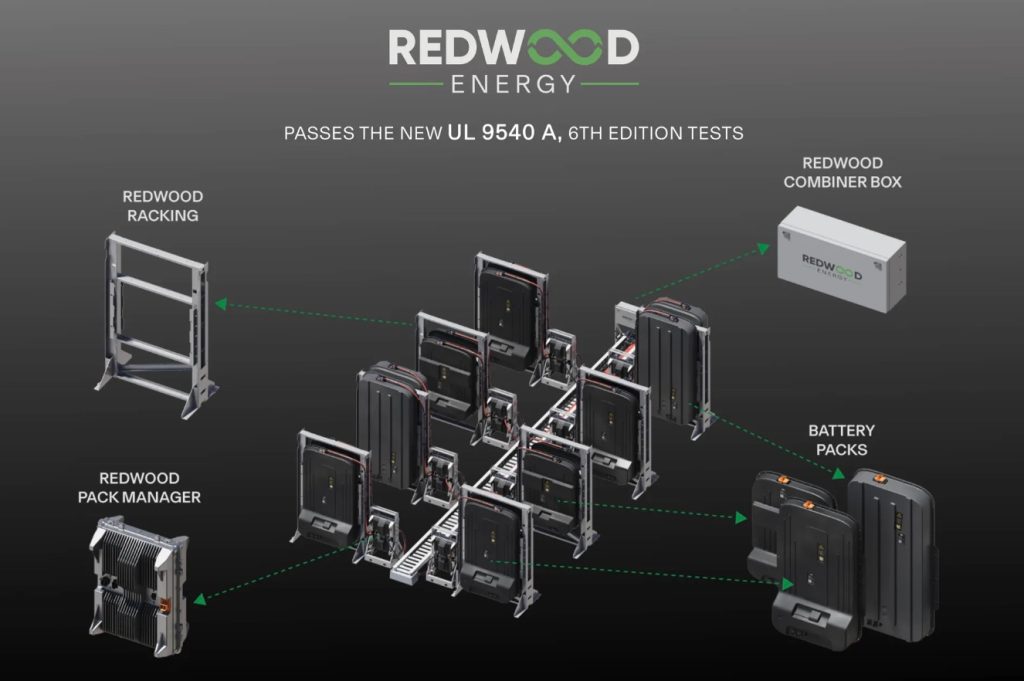 REDWOOD
ENERGY

PASSES THE NEW UL 9540 A, 6TH EDITION TESTS

REDWOOD RACKING

REDWOOD COMBINER BOX

REDWOOD
ENERGY

BATTERY PACKS

REDWOOD PACK MANAGER