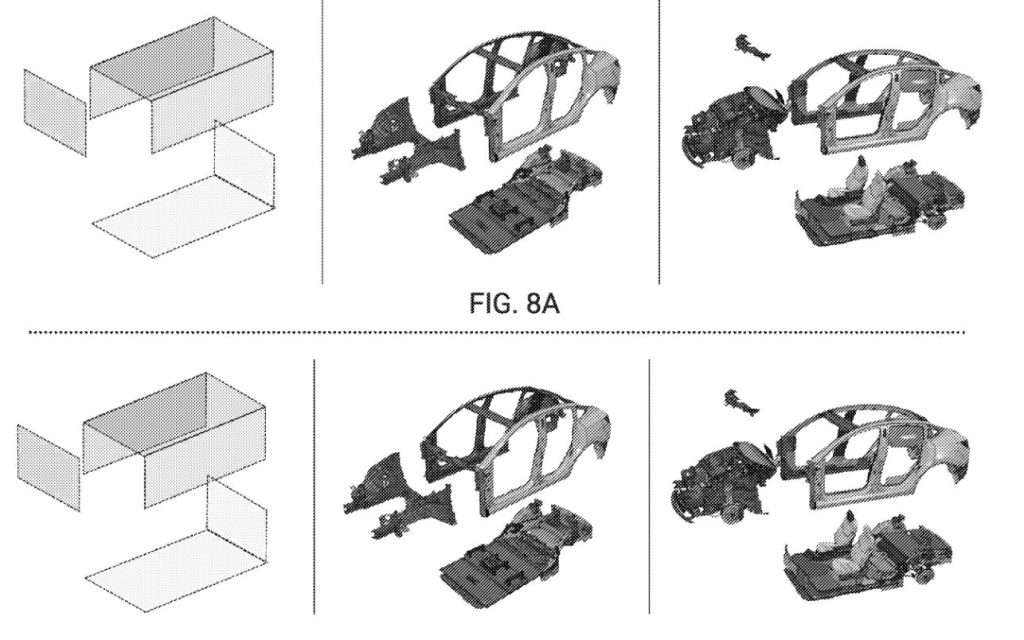 FIG. 8A