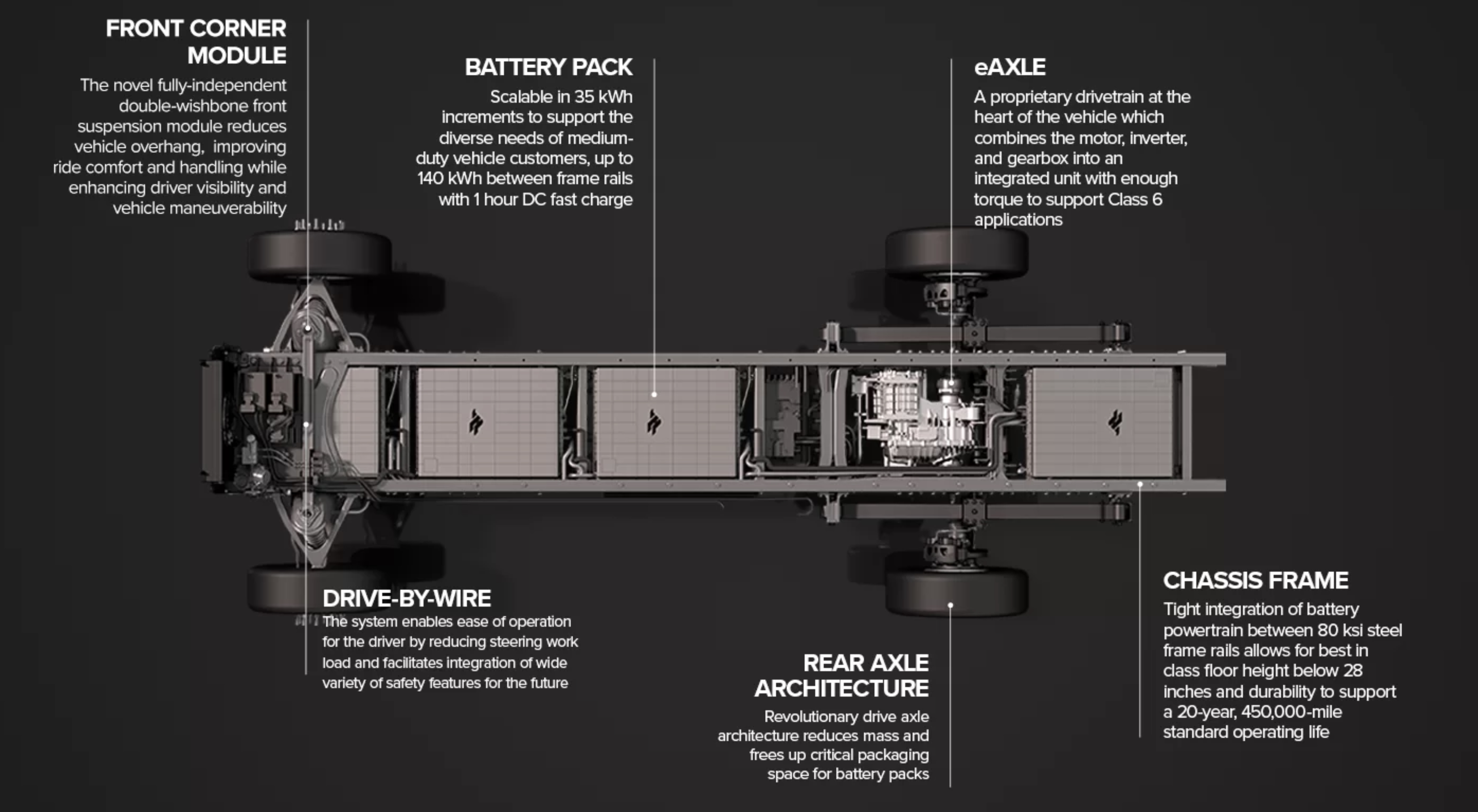 FRONT CORNER MODULE

The novel fully-independent double-wishbone front suspension module reduces vehicle overhang, improving ride comfort and handling while enhancing driver visibility and vehicle maneuverability

BATTERY PACK

Scalable in 35 kWh increments to support the diverse needs of medium-duty vehicle customers, up to 140 kWh between frame rails with 1 hour DC fast charge

eAXLE

A proprietary drivetrain at the heart of the vehicle which combines the motor, inverter, and gearbox into an integrated unit with enough torque to support Class 6 applications

DRIVE-BY-WIRE

The system enables ease of operation for the driver by reducing steering work load and facilitates integration of wide variety of safety features for the future

REAR AXLE ARCHITECTURE

Revolutionary drive axle architecture reduces mass and frees up critical packaging space for battery packs

CHASSIS FRAME

Tight integration of battery powertrain between 80 ksi steel frame rails allows for best in class floor height below 28 inches and durability to support a 20-year, 450,000-mile standard operating life