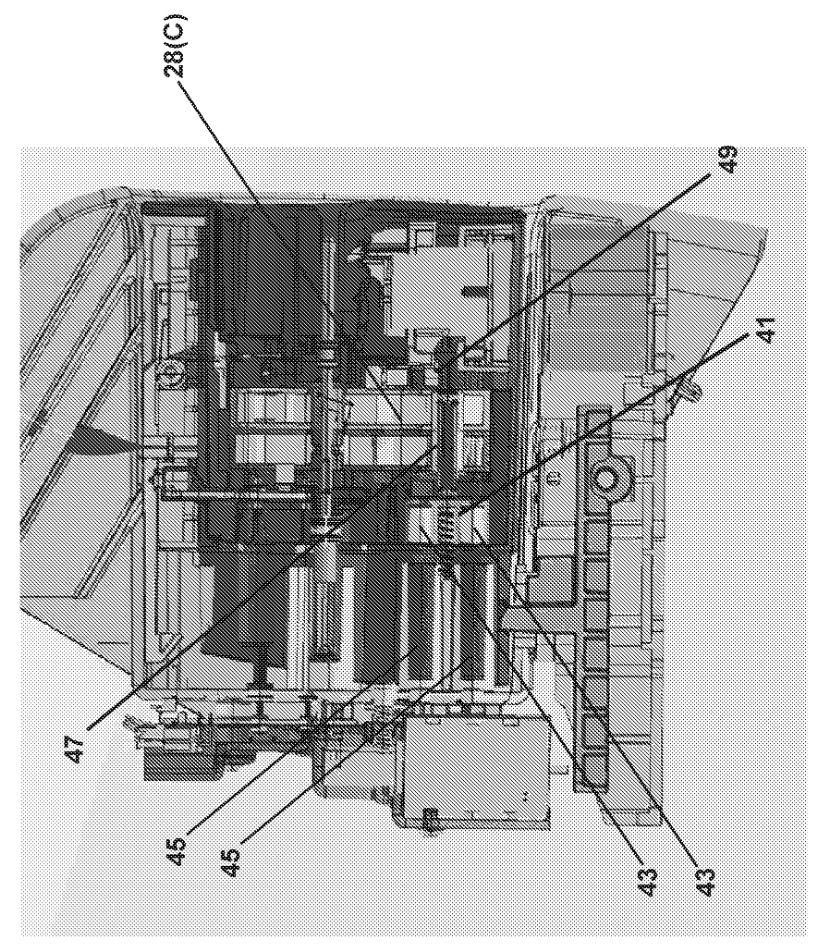 28(C)
49
41
47
45
45
43
43