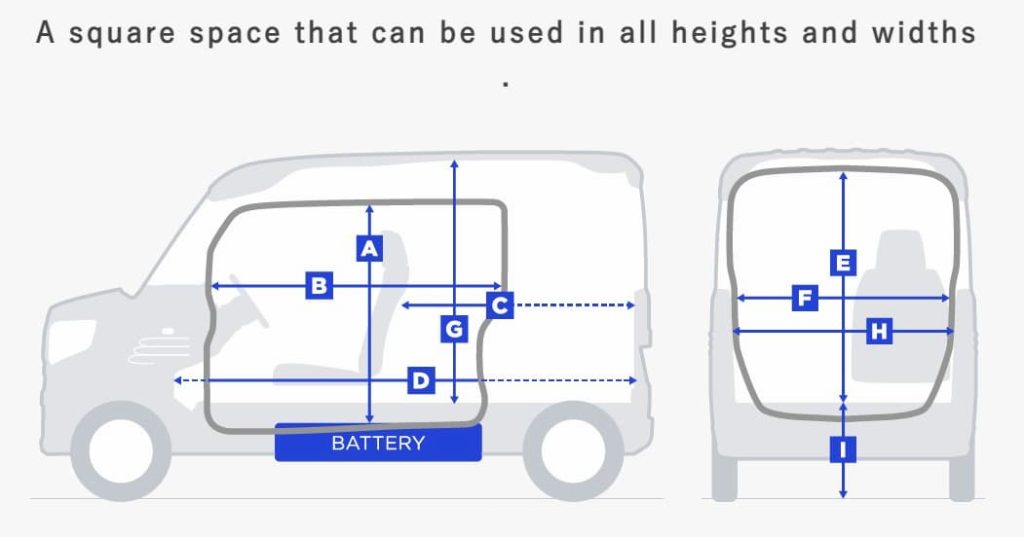 A square space that can be used in all heights and widths
.

A
B
C
G
D
BATTERY
E
F
H
I