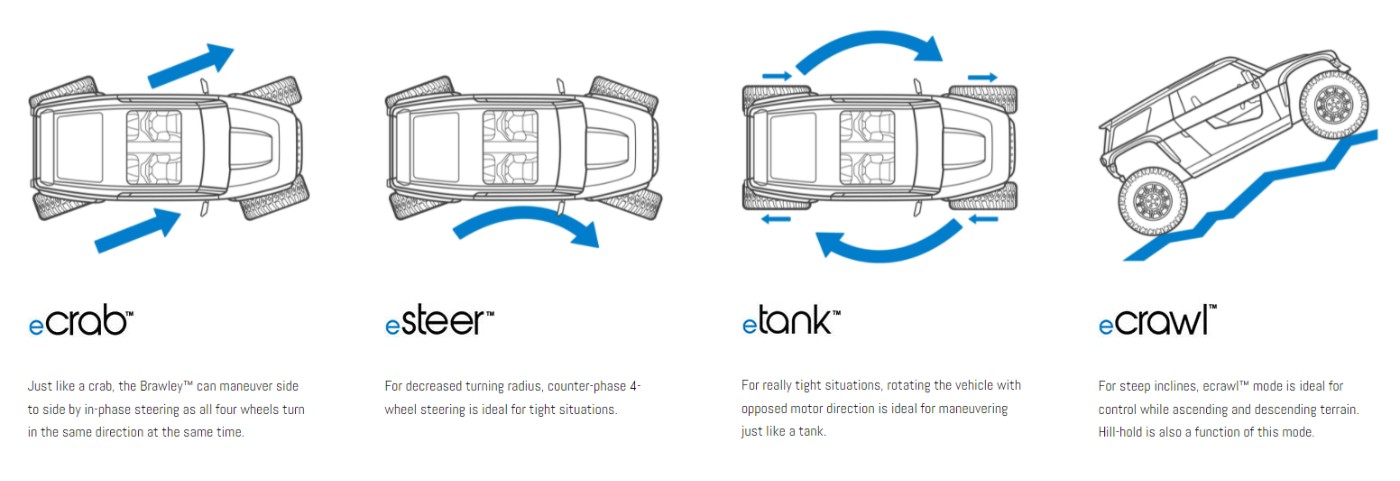 ecrab™

Just like a crab, the Brawley™ can maneuver side to side by in-phase steering as all four wheels turn in the same direction at the same time.

esteer™

For decreased turning radius, counter-phase 4-wheel steering is ideal for tight situations.

etank™

For really tight situations, rotating the vehicle with opposed motor direction is ideal for maneuvering just like a tank.

ecrawl™

For steep inclines, ecrawl™ mode is ideal for control while ascending and descending terrain. Hill-hold is also a function of this mode.