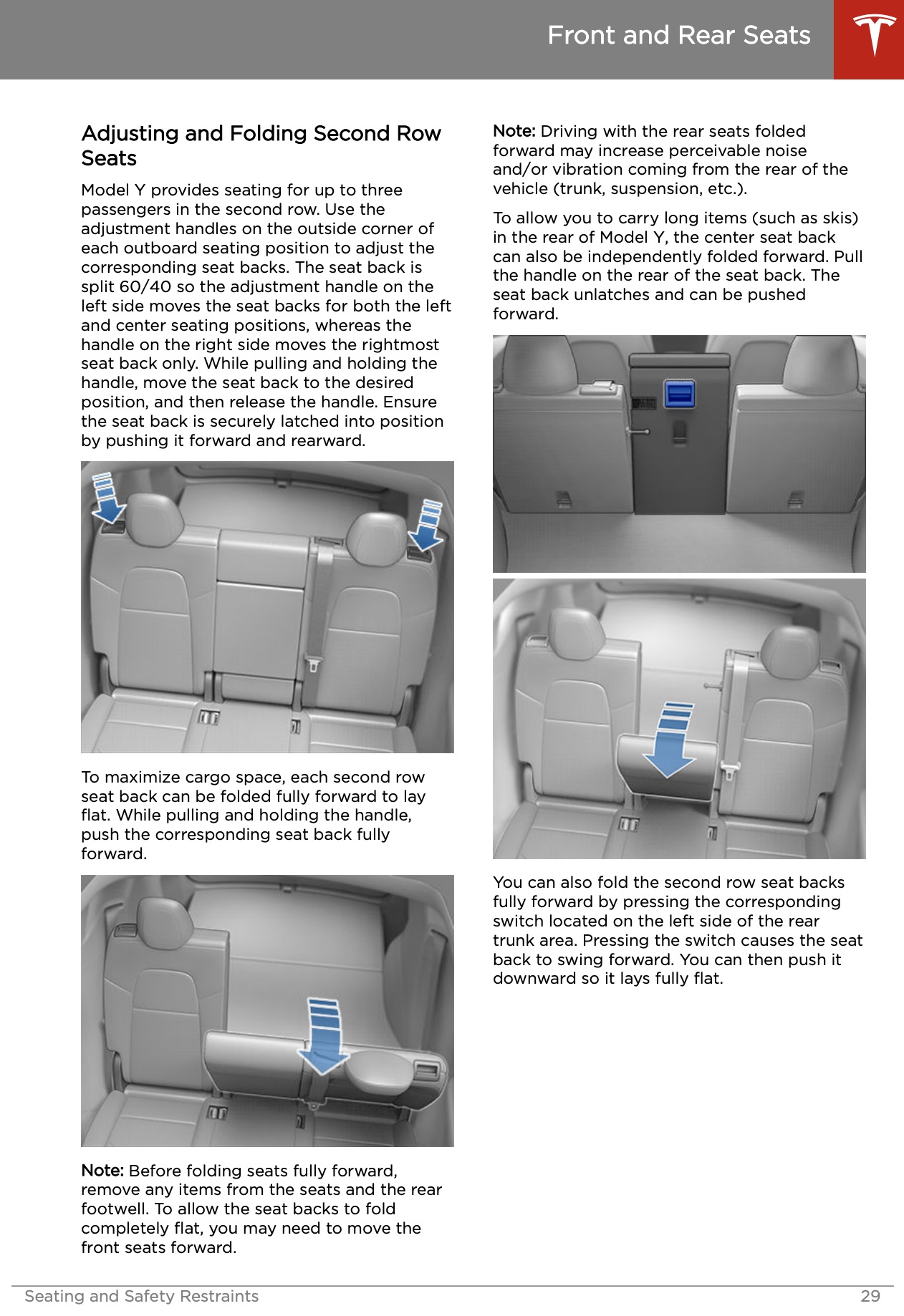 Front and Rear Seats

Adjusting and Folding Second Row Seats

Model Y provides seating for up to three passengers in the second row. Use the adjustment handles on the outside corner of each outboard seating position to adjust the corresponding seat backs. The seat back is split 60/40 so the adjustment handle on the left side moves the seat backs for both the left and center seating positions, whereas the handle on the right side moves the rightmost seat back only. While pulling and holding the handle, move the seat back to the desired position, and then release the handle. Ensure the seat back is securely latched into position by pushing it forward and rearward.

To maximize cargo space, each second row seat back can be folded fully forward to lay flat. While pulling and holding the handle, push the corresponding seat back fully forward.

Note: Before folding seats fully forward, remove any items from the seats and the rear footwell. To allow the seat backs to fold completely flat, you may need to move the front seats forward.

Note: Driving with the rear seats folded forward may increase perceivable noise and/or vibration coming from the rear of the vehicle (trunk, suspension, etc.).

To allow you to carry long items (such as skis) in the rear of Model Y, the center seat back can also be independently folded forward. Pull the handle on the rear of the seat back. The seat back unlatches and can be pushed forward.

You can also fold the second row seat backs fully forward by pressing the corresponding switch located on the left side of the rear trunk area. Pressing the switch causes the seat back to swing forward. You can then push it downward so it lays fully flat.

Seating and Safety Restraints 29