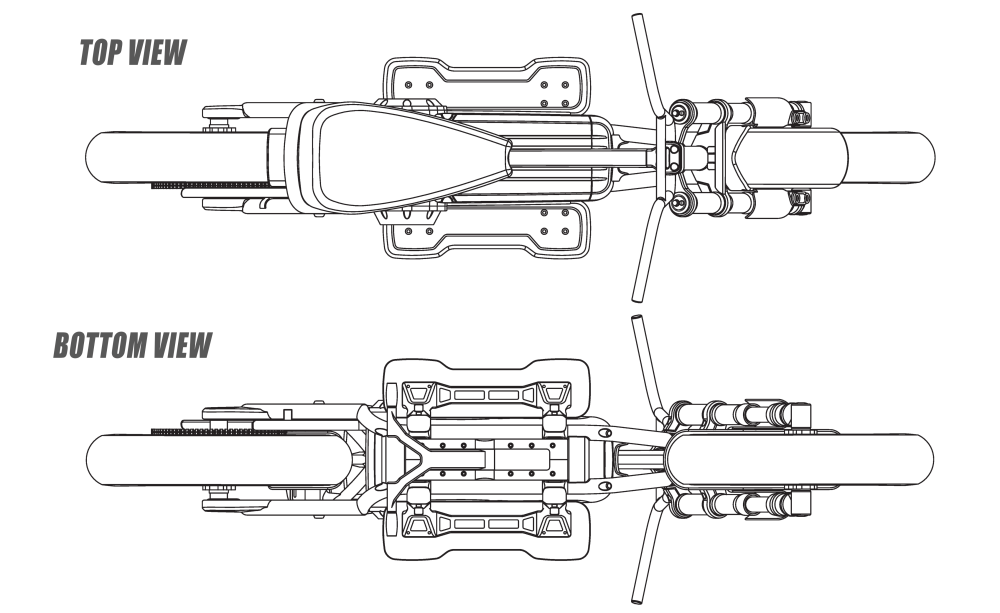 TOP VIEW

BOTTOM VIEW