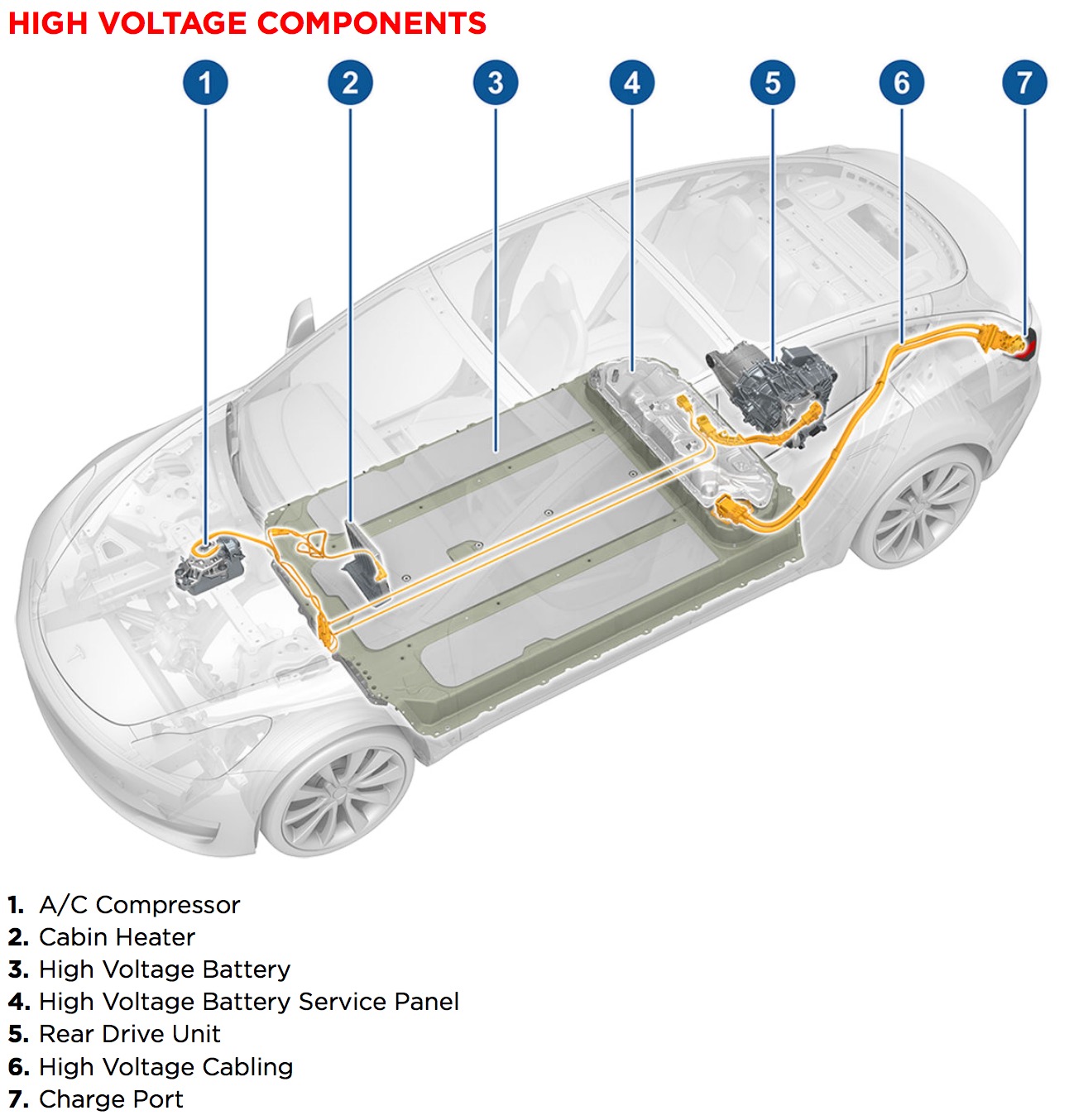 HIGH VOLTAGE COMPONENTS

1 2 3 4 5 6 7

1. A/C Compressor
2. Cabin Heater
3. High Voltage Battery
4. High Voltage Battery Service Panel
5. Rear Drive Unit
6. High Voltage Cabling
7. Charge Port