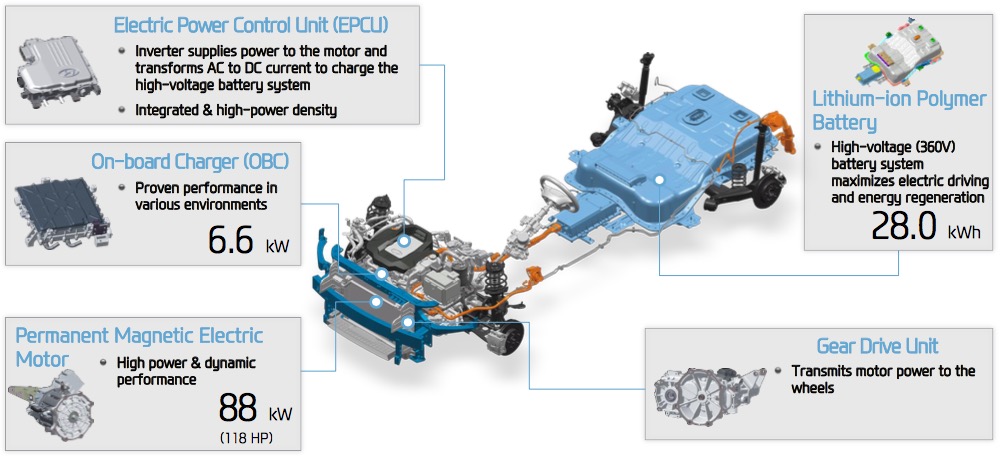 Electric Power Control Unit (EPCU)

Inverter supplies power to the motor and transforms AC to DC current to charge the high-voltage battery system

Integrated & high-power density

On-board Charger (OBC)

Proven performance in various environments

6.6 kW

Permanent Magnetic Electric Motor

High power & dynamic performance

88 kW

(118 HP)

Lithium-ion Polymer Battery

High-voltage (360V) battery system maximizes electric driving and energy regeneration

28.0 kWh

Gear Drive Unit

Transmits motor power to the wheels