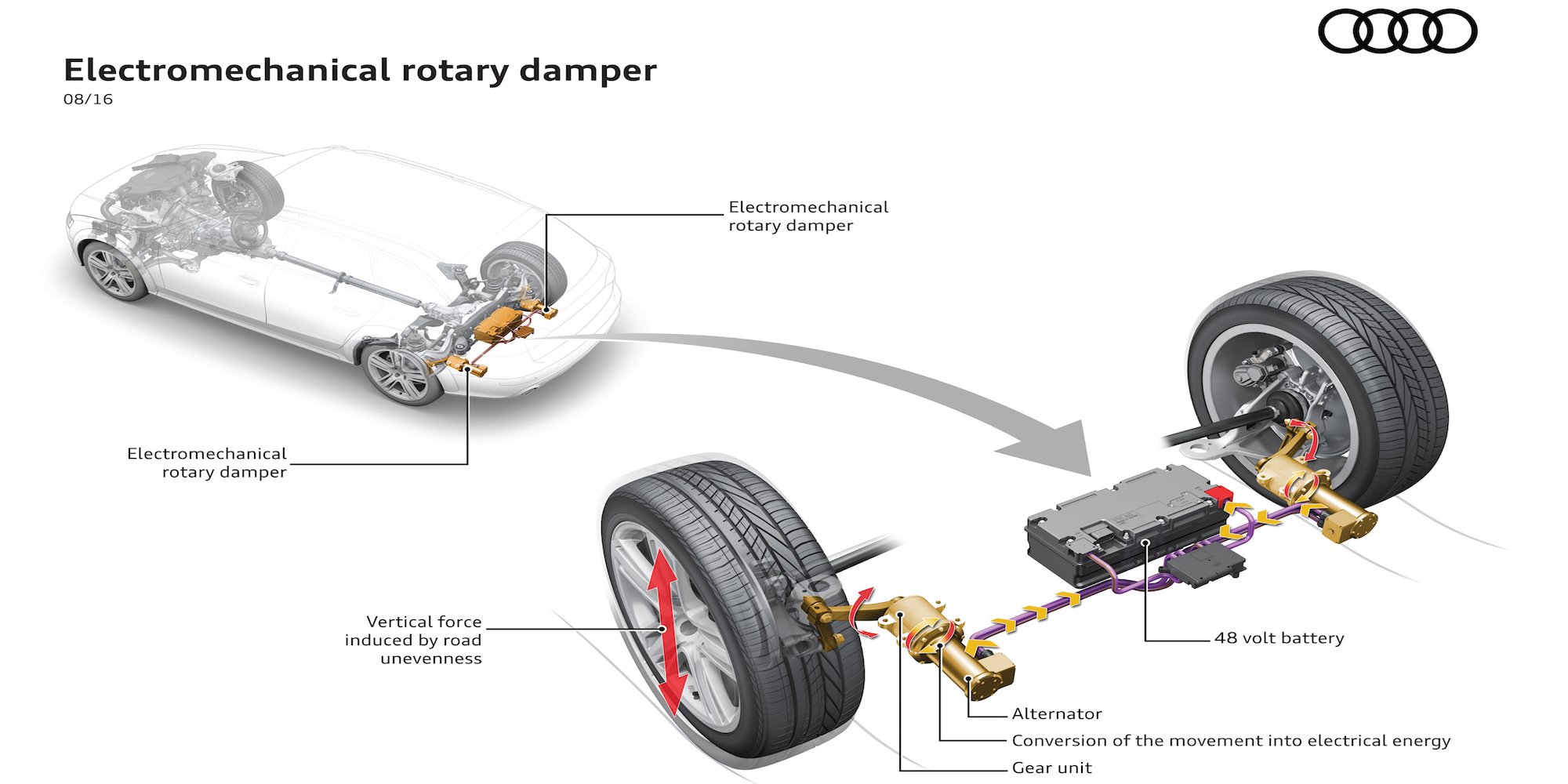 Electromechanical rotary damper
08/16

Electromechanical rotary damper

Electromechanical rotary damper

Vertical force induced by road unevenness

48 volt battery

Alternator

Conversion of the movement into electrical energy

Gear unit