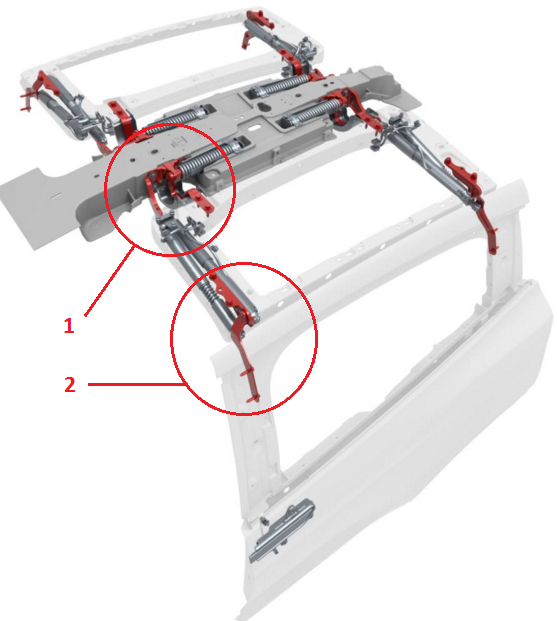 1

2